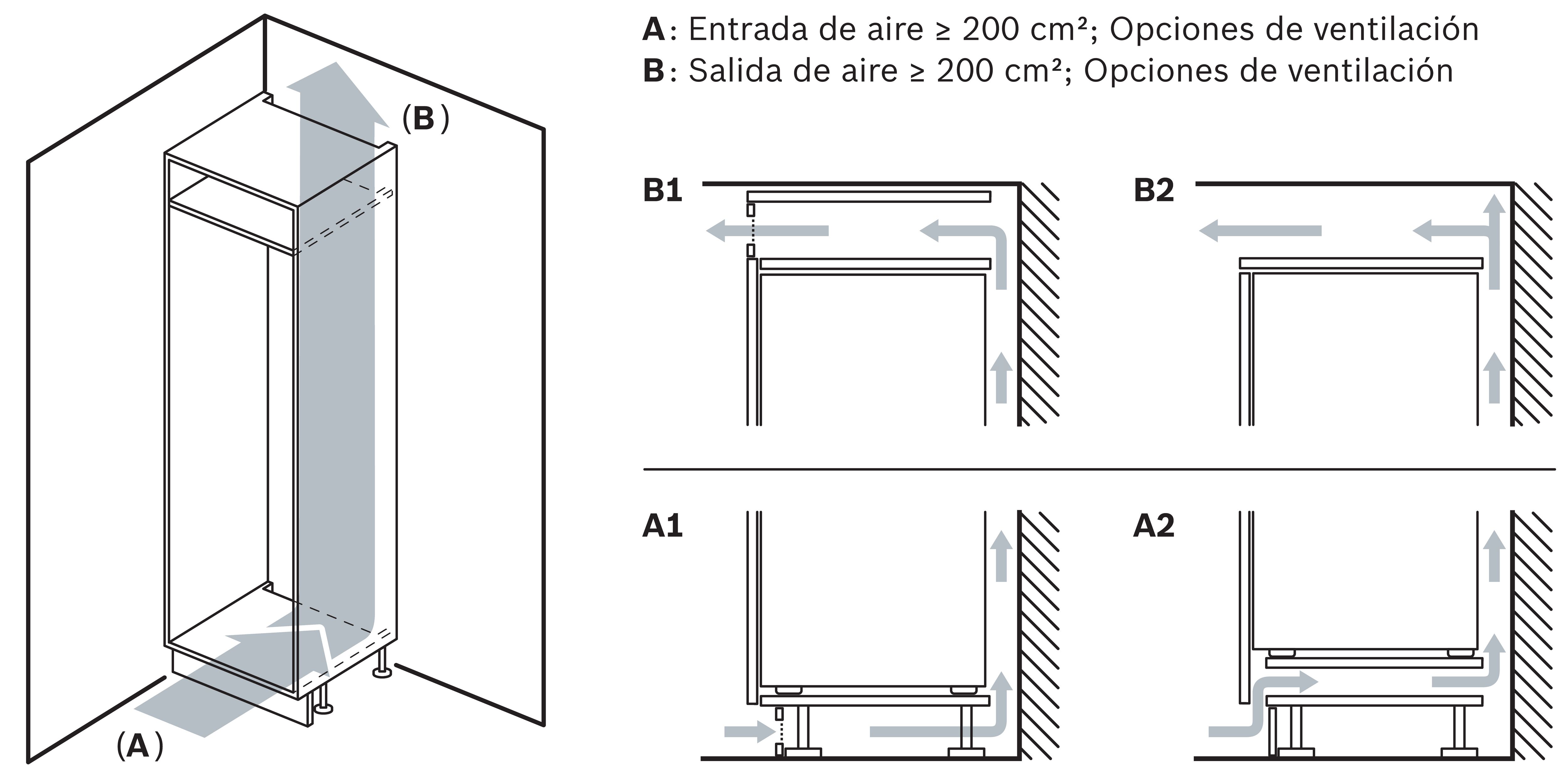 A: Entrada de aire ≥ 200 cm²; Opciones de ventilación
B: Salida de aire ≥ 200 cm²; Opciones de ventilación

(B)

(A)

B1

B2

A1

A2